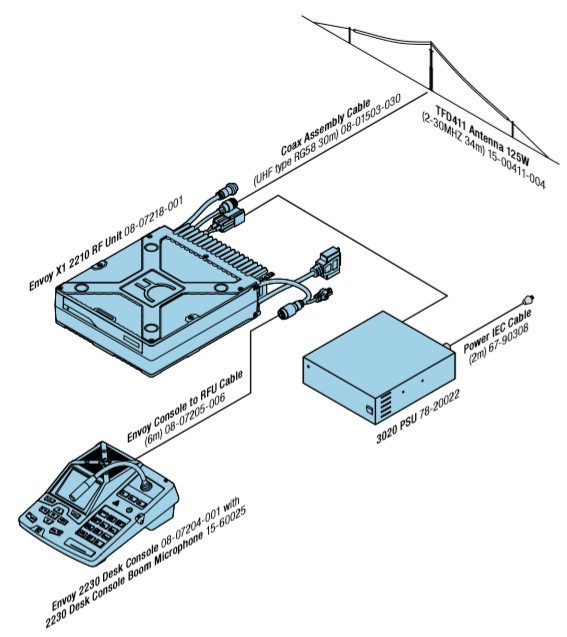 TFD411 Antenna 125W
(2-30MHZ 34m) 15-00411-004

Coax Assembly Cable
(UHF type RG58 30m) 08-01503-030

Envoy X1 2210 RF Unit 08-07218-001

Power IEC Cable
(2m) 67-90308

3020 PSU 78-20022

Envoy Console to RFU Cable
(6m) 08-07205-006

Envoy 2230 Desk Console 08-07204-001 with
2230 Desk Console Boom Microphone 15-60025